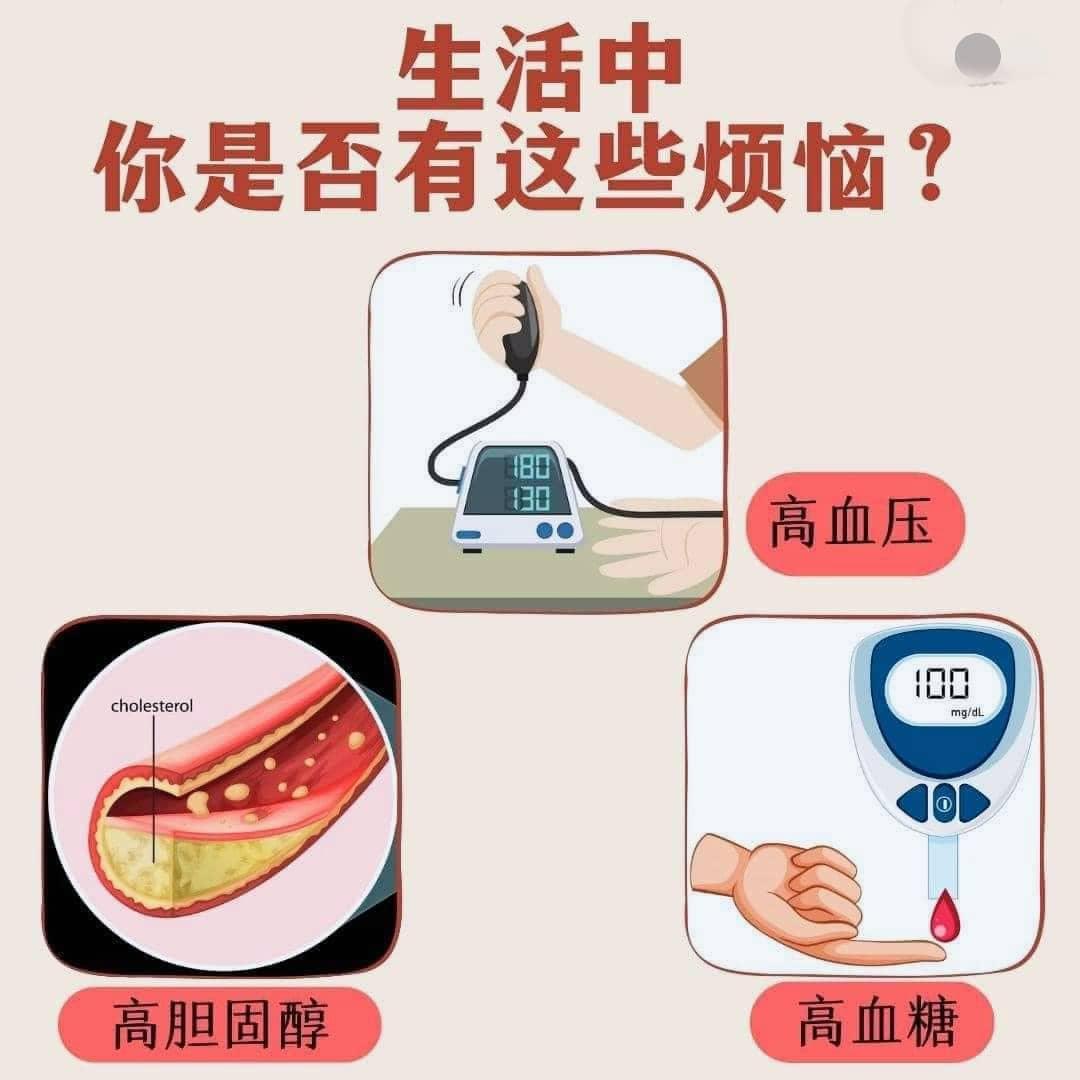 生活中
你是否有这些烦恼？

180
130

高血压

cholesterol

100
mg/dL

高胆固醇

高血糖